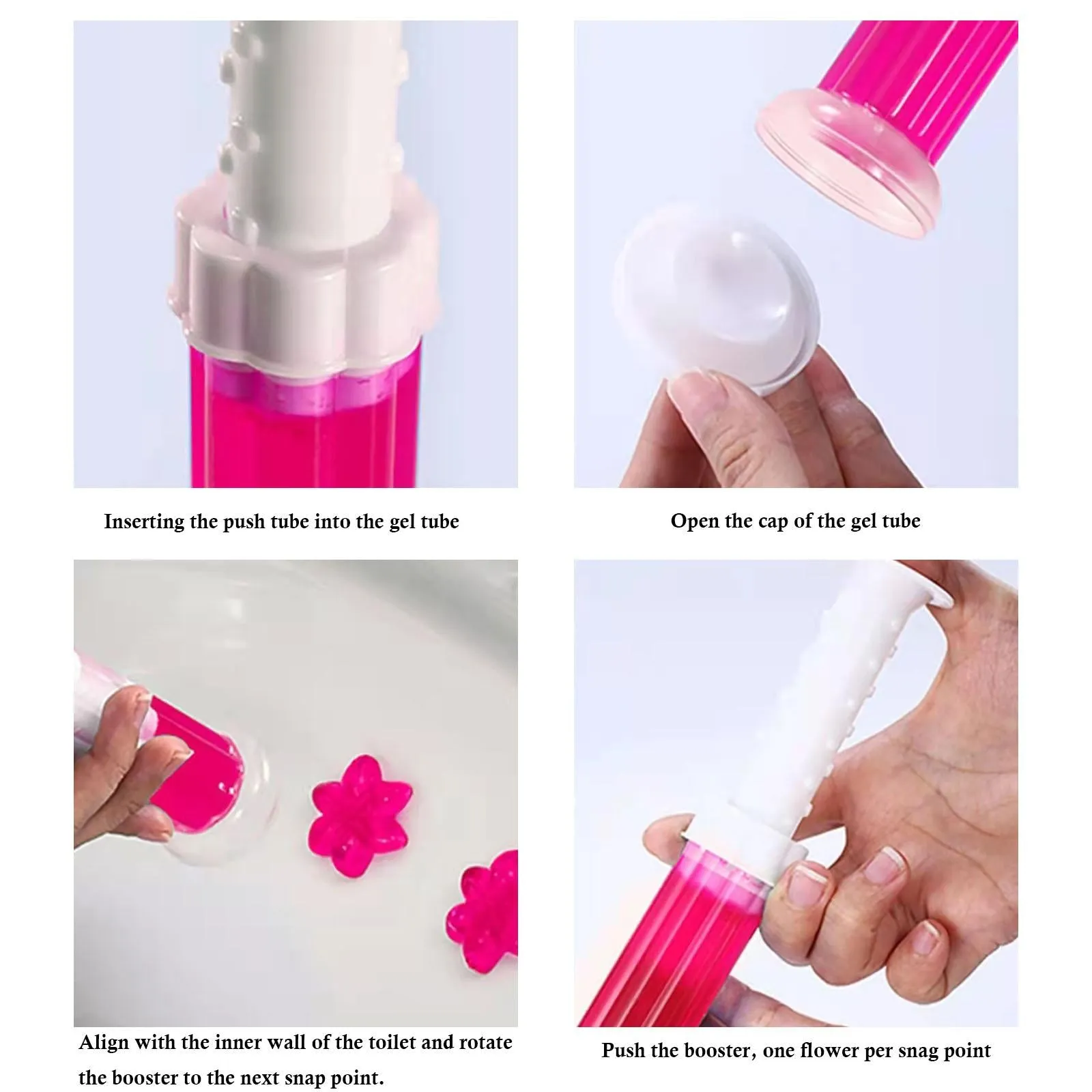 Inserting the push tube into the gel tube

Open the cap of the gel tube

Align with the inner wall of the toilet and rotate the booster to the next snap point.

Push the booster, one flower per snag point